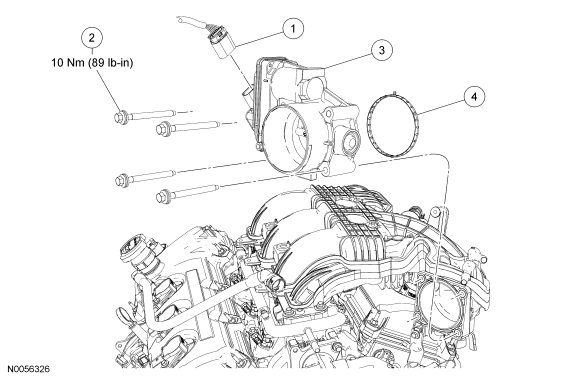 2
10 Nm (89 lb-in)

1

3

4

N0056326