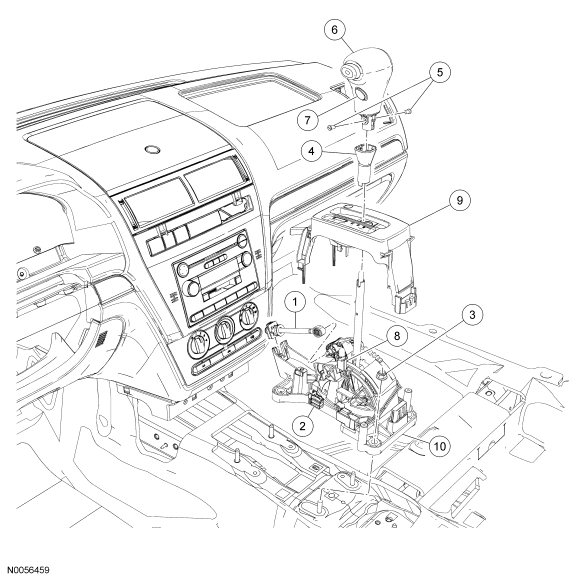 6
5
7
4
9
1
3
8
2
10
N0056459