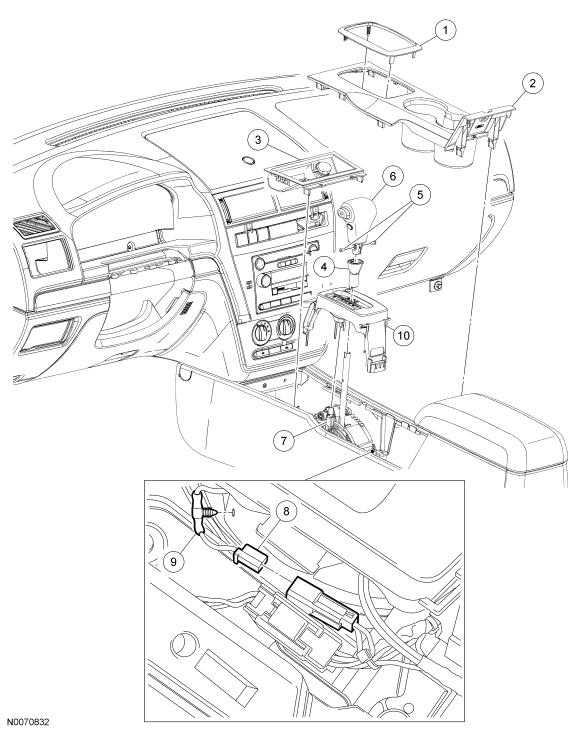 1
2
3
6
5
4
10
7
8
9
N0070832