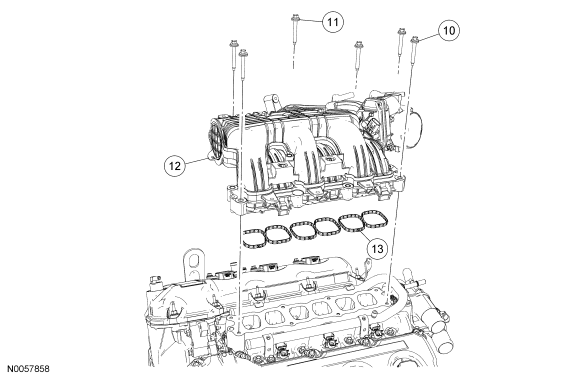 11
10
12
13
N0057858