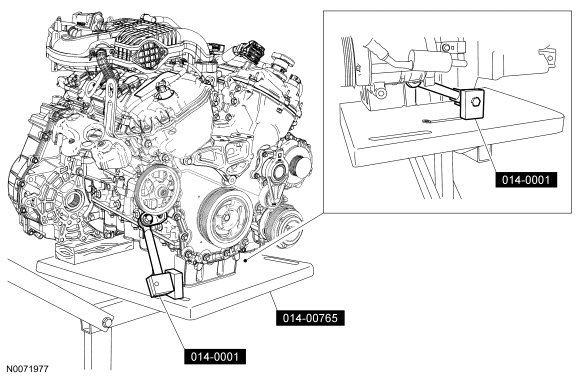 014-0001

014-00765

014-0001

N0071977