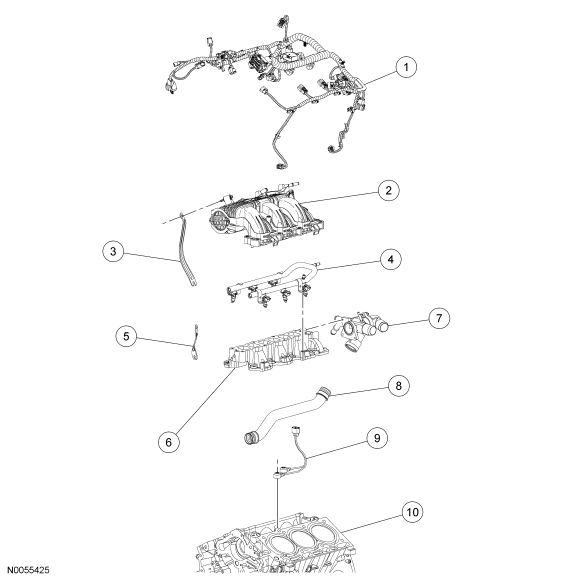 1
2
3
4
5
7
6
8
9
10
N0055425