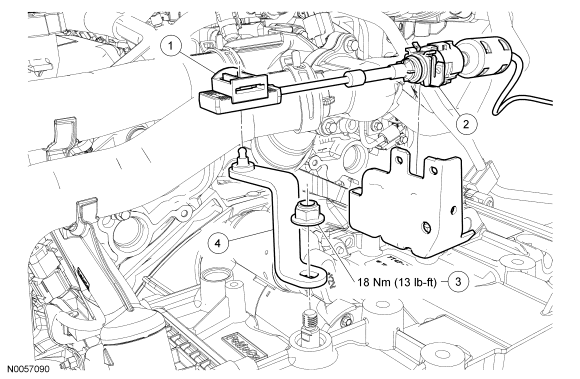 1
2
4
18 Nm (13 lb-ft)
3
N0057090