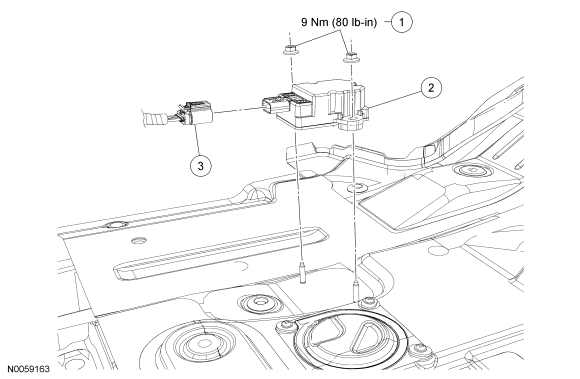 9 Nm (80 lb-in)
1
2
3
N0059163