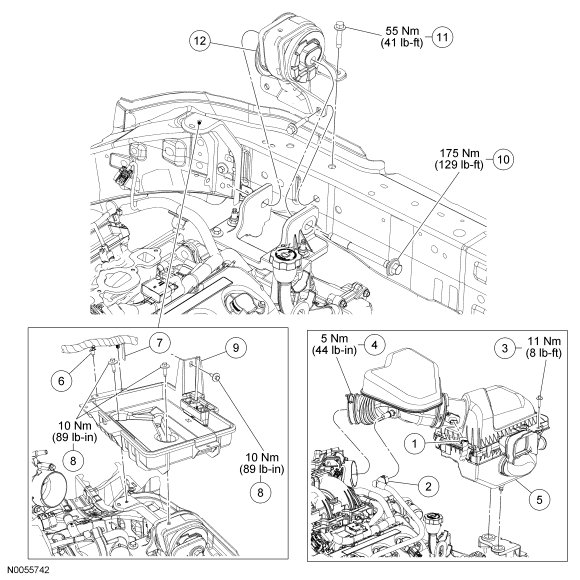 12

55 Nm
(41 lb-ft)
11

175 Nm
(129 lb-ft)
10

7

9

6

10 Nm
(89 lb-in)
8

10 Nm
(89 lb-in)
8

5 Nm
(44 lb-in)
4

3
11 Nm
(8 lb-ft)

1

2

5

N0055742