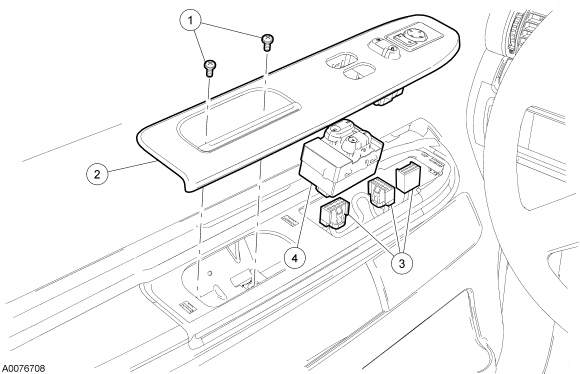 1
2
4
3
A0076708