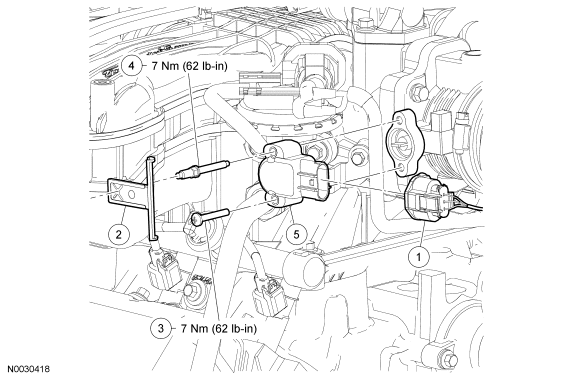 4 7 Nm (62 lb-in)

2

5

1

3 7 Nm (62 lb-in)

N0030418