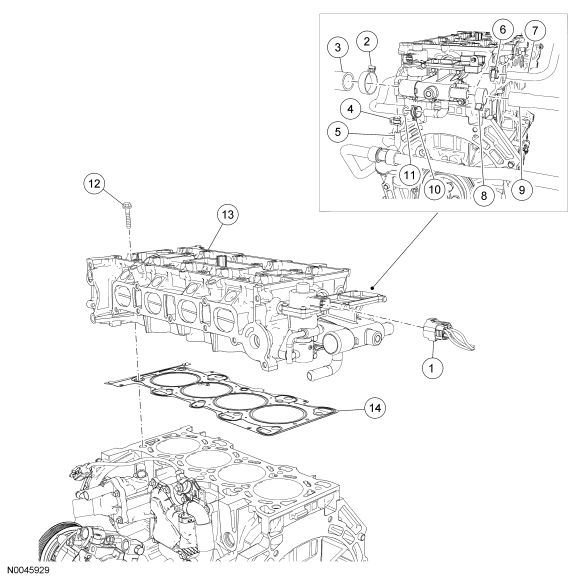 3
2
6
7
4
5
11
10
8
9
12
13
1
14
N0045929