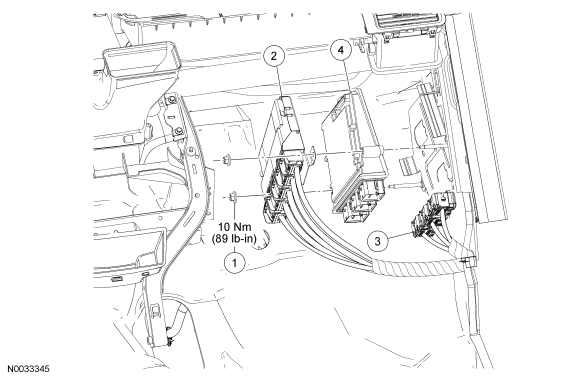 2
4
10 Nm
(89 lb-in)
1
3
N0033345