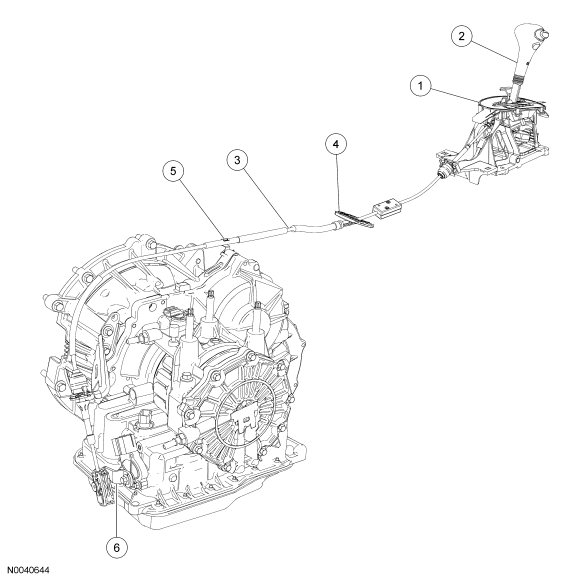 2
1
4
3
5
6
N0040644