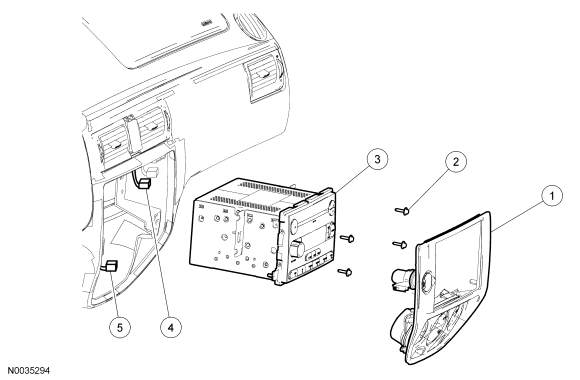 3
2
1
5
4
N0035294