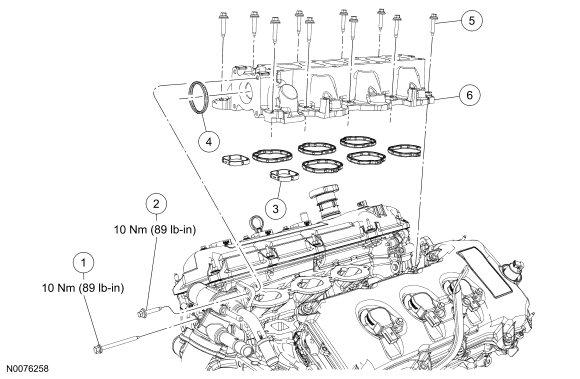 5

6

4

3

2

10 Nm (89 lb-in)

1

10 Nm (89 lb-in)

N0076258