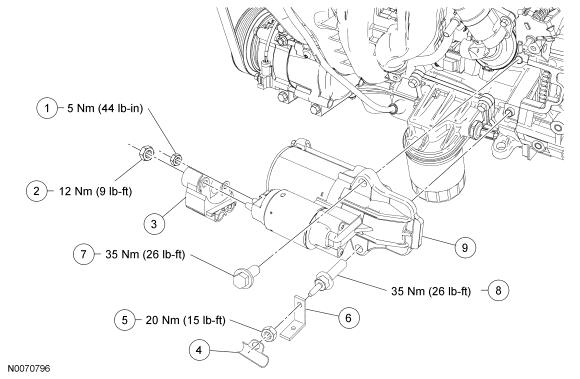 1 5 Nm (44 lb-in)

2 12 Nm (9 lb-ft)

3

7 35 Nm (26 lb-ft)

9

35 Nm (26 lb-ft) 8

5 20 Nm (15 lb-ft)

6

4

N0070796