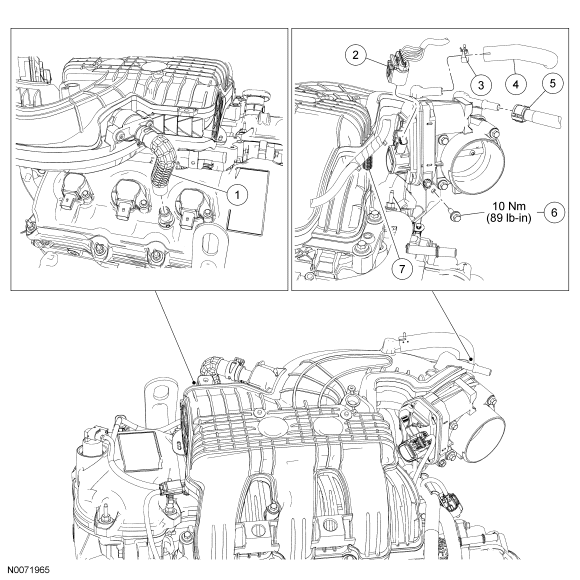 1

2

3

4

5

10 Nm
(89 lb-in)

6

7

N0071965