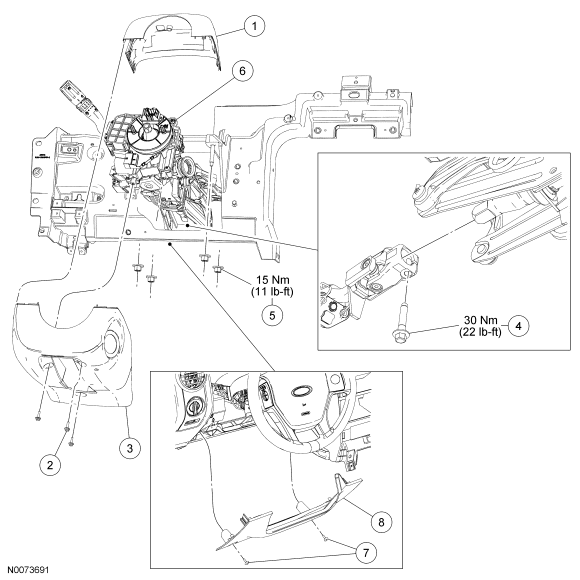 1
6
15 Nm
(11 lb-ft)
5
30 Nm
(22 lb-ft)
4
2
3
8
7
N0073691