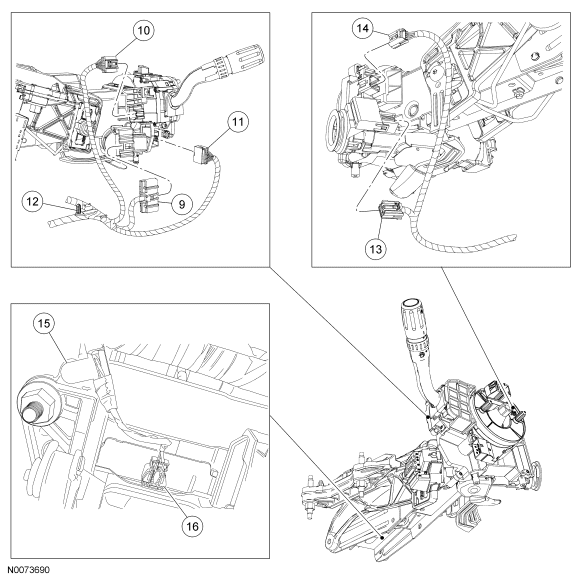 10
11
12
9
14
13
15
16
N0073690