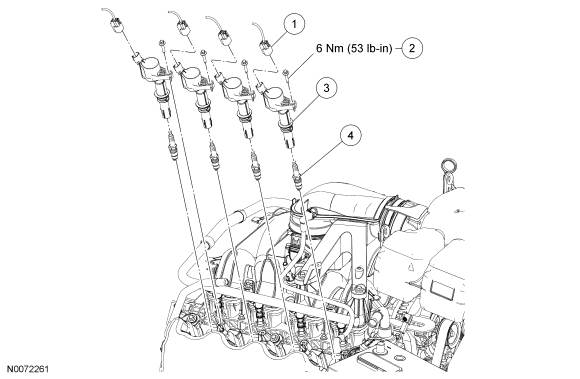 1
6 Nm (53 lb-in)
2
3
4
N0072261