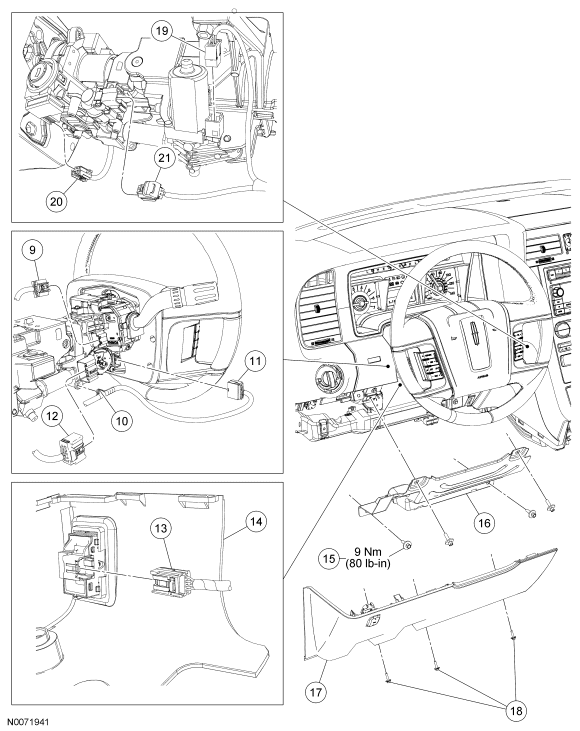 19

21

20

9

11

10

12

13

14

16

15 9 Nm (80 lb-in)

17

18

N0071941