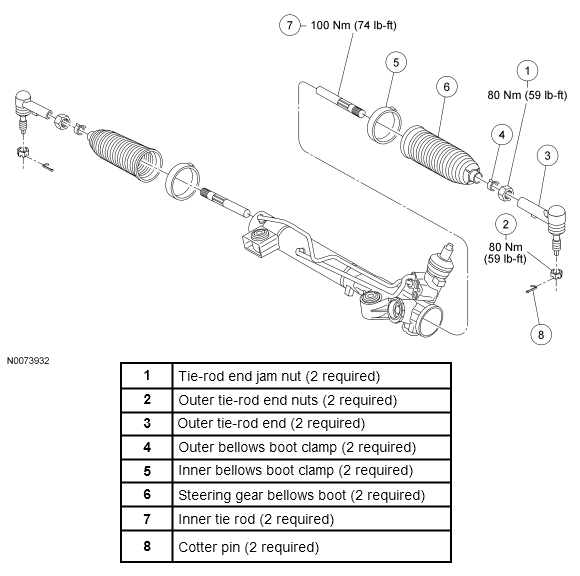 7 100 Nm (74 lb-ft)

5

6

1

80 Nm (59 lb-ft)

4

3

2

80 Nm (59 lb-ft)

8

N0073932

| 1 | Tie-rod end jam nut (2 required) |
|---|---|
| 2 | Outer tie-rod end nuts (2 required) |
| 3 | Outer tie-rod end (2 required) |
| 4 | Outer bellows boot clamp (2 required) |
| 5 | Inner bellows boot clamp (2 required) |
| 6 | Steering gear bellows boot (2 required) |
| 7 | Inner tie rod (2 required) |
| 8 | Cotter pin (2 required) |