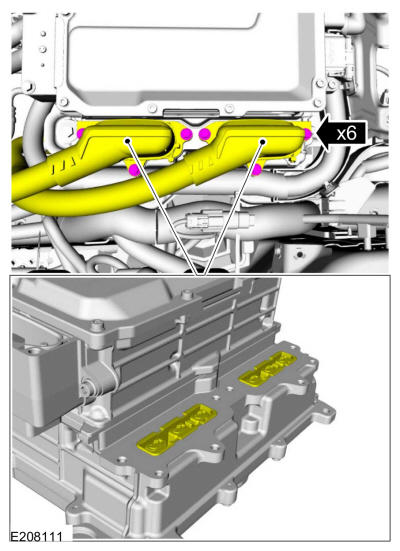 x6

E208111