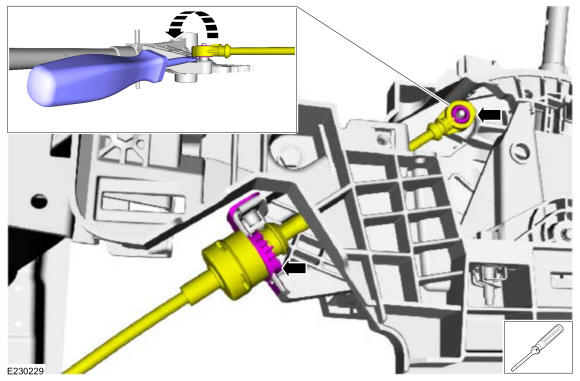 E230229