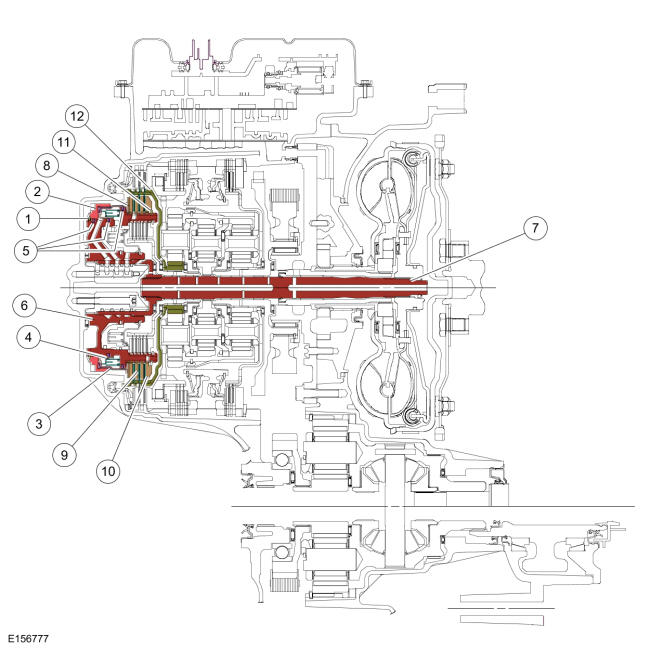 12
11
8
2
1
5
7
6
4
3
9
10
E156777