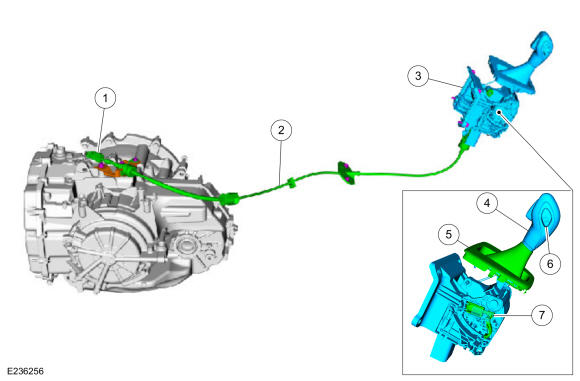 1
2
3
4
5
6
7
E236256