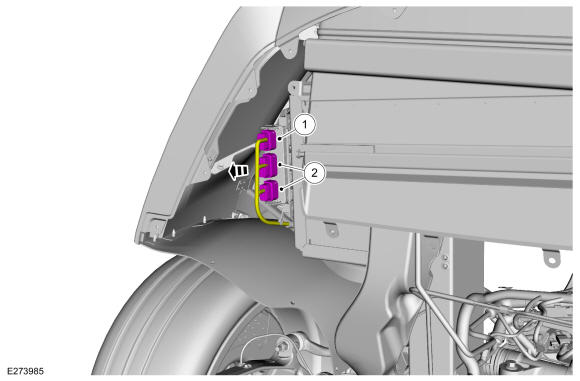 1

2

E273985