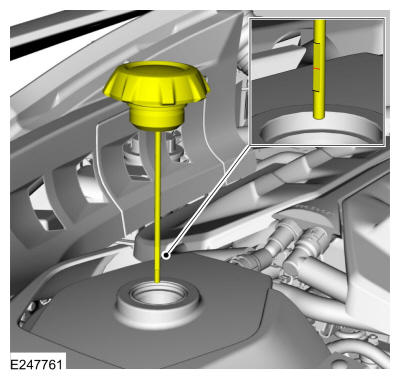 E247761