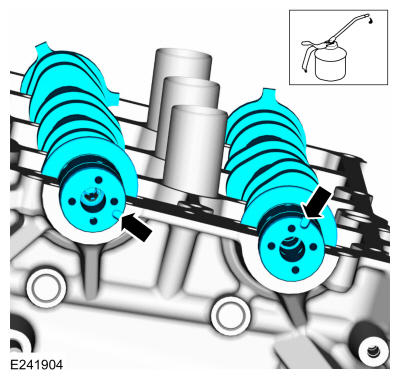 E241904