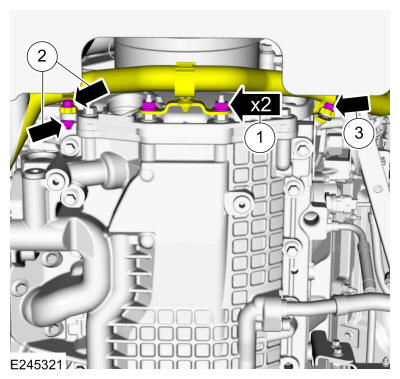 2
x2
1
3
E245321