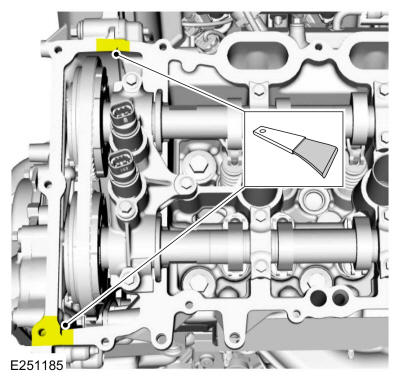 E251185