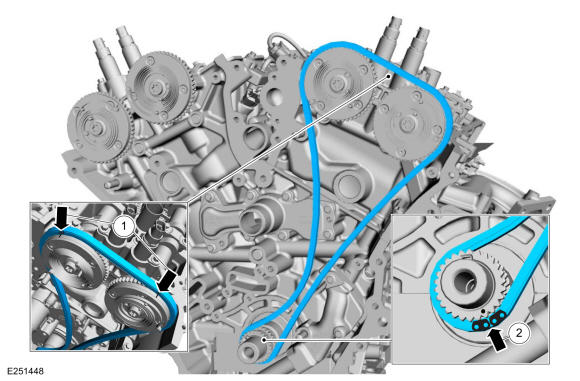 1

2

E251448