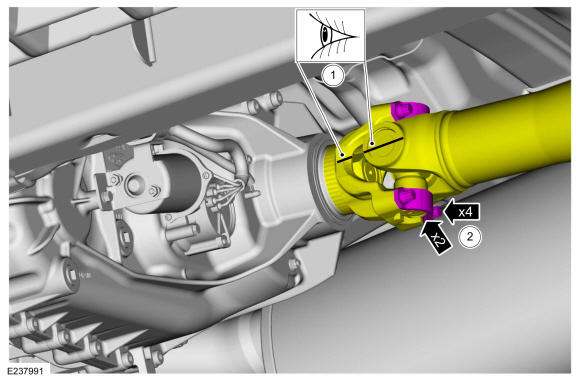 1
x4
x2
2
E237991