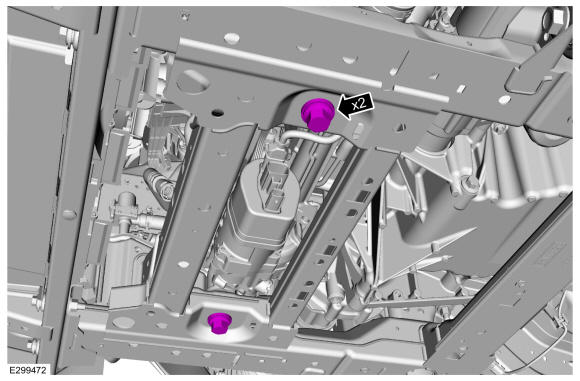 x2

E299472