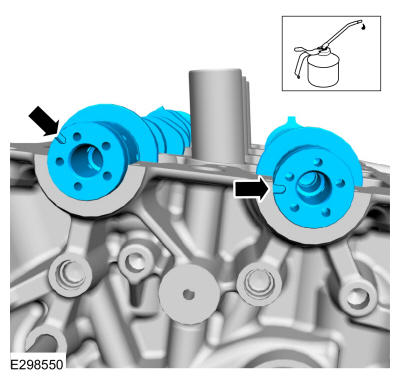 E298550