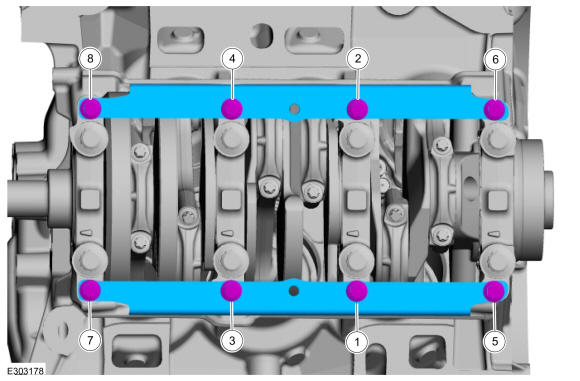 8
4
2
6
7
3
1
5
E303178