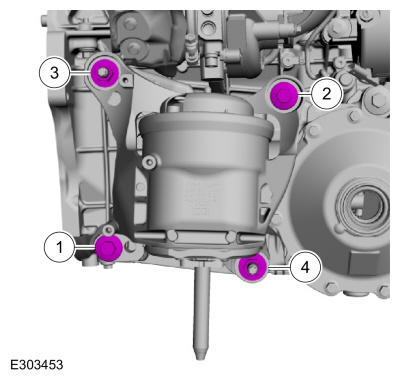 3
2
1
4
E303453