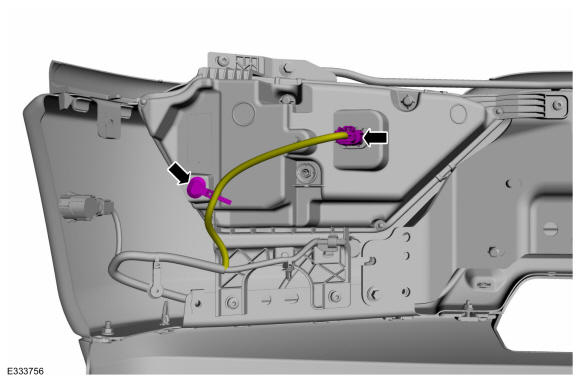 E333756