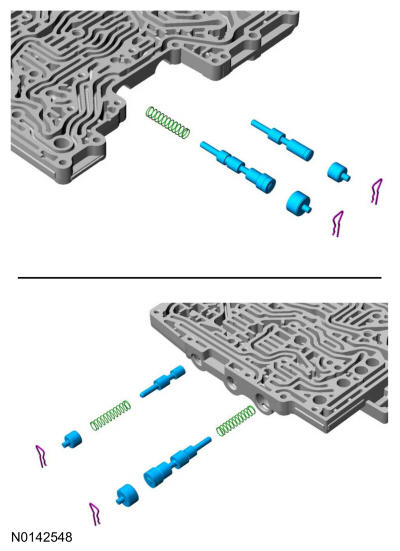 N0142548