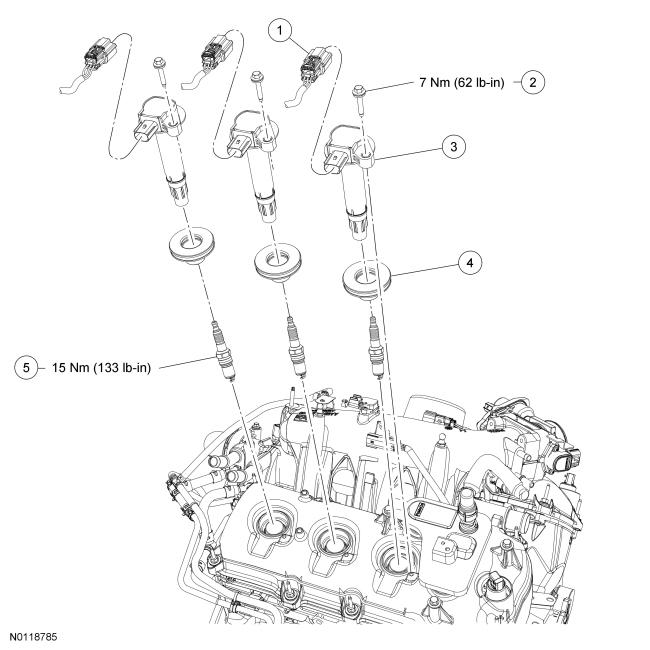 1

7 Nm (62 lb-in) 2

3

4

5 15 Nm (133 lb-in)

N0118785