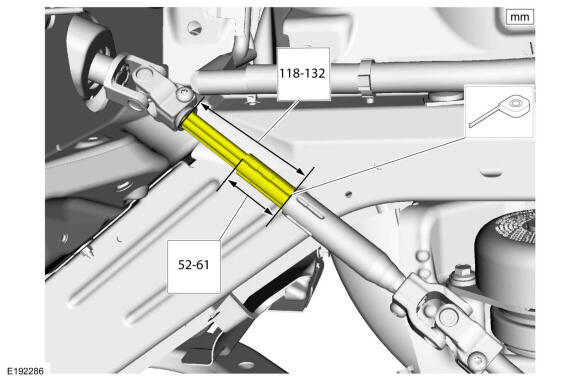 mm

118-132

52-61

E192286