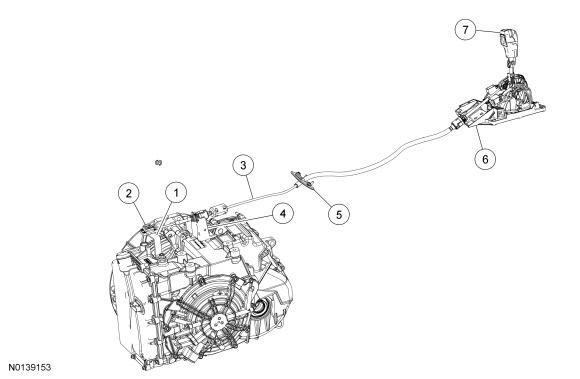 7
6
3
5
2
1
4
N0139153