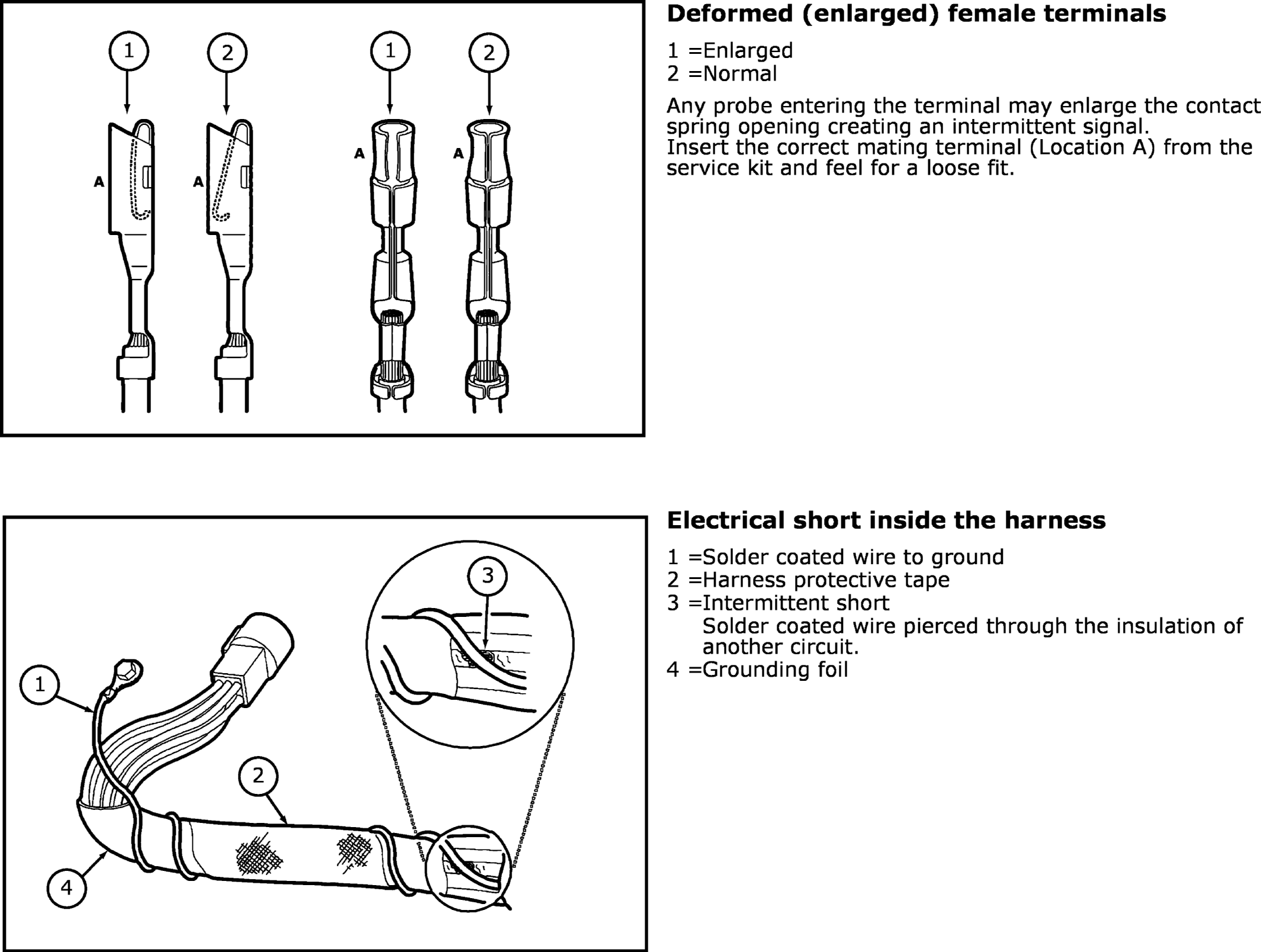 1
2
1
2
A
A
A
A

Deformed (enlarged) female terminals

1 =Enlarged
2 =Normal

Any probe entering the terminal may enlarge the contact spring opening creating an intermittent signal.
Insert the correct mating terminal (Location A) from the service kit and feel for a loose fit.

3
1
2
4

Electrical short inside the harness

1 =Solder coated wire to ground
2 =Harness protective tape
3 =Intermittent short
Solder coated wire pierced through the insulation of another circuit.
4 =Grounding foil