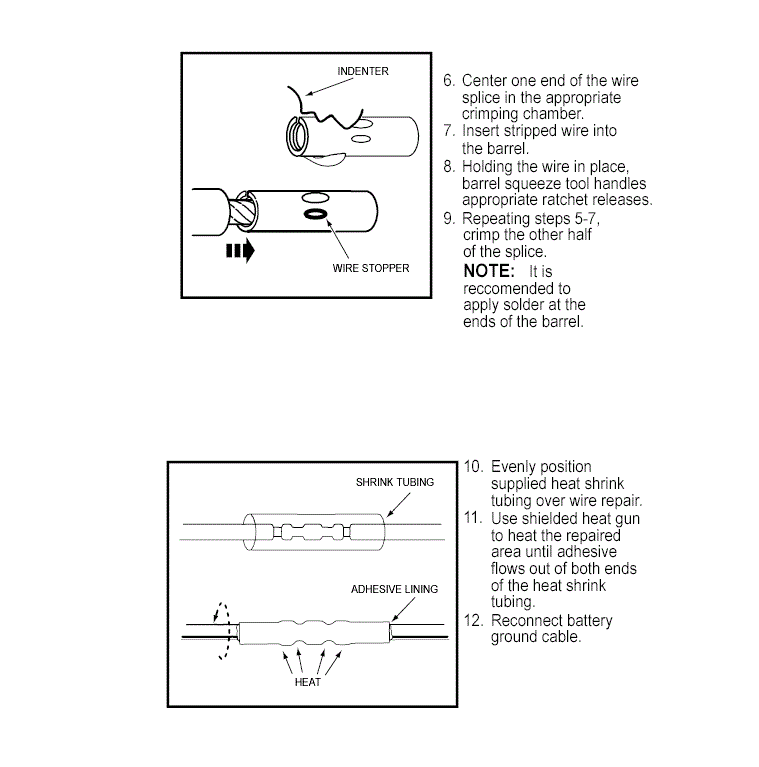 INDENTER

WIRE STOPPER

6. Center one end of the wire splice in the appropriate crimping chamber.
7. Insert stripped wire into the barrel.
8. Holding the wire in place, barrel squeeze tool handles appropriate ratchet releases.
9. Repeating steps 5-7, crimp the other half of the splice.
NOTE: It is reccomended to apply solder at the ends of the barrel.

SHRINK TUBING

ADHESIVE LINING

HEAT

10. Evenly position supplied heat shrink tubing over wire repair.
11. Use shielded heat gun to heat the repaired area until adhesive flows out of both ends of the heat shrink tubing.
12. Reconnect battery ground cable.