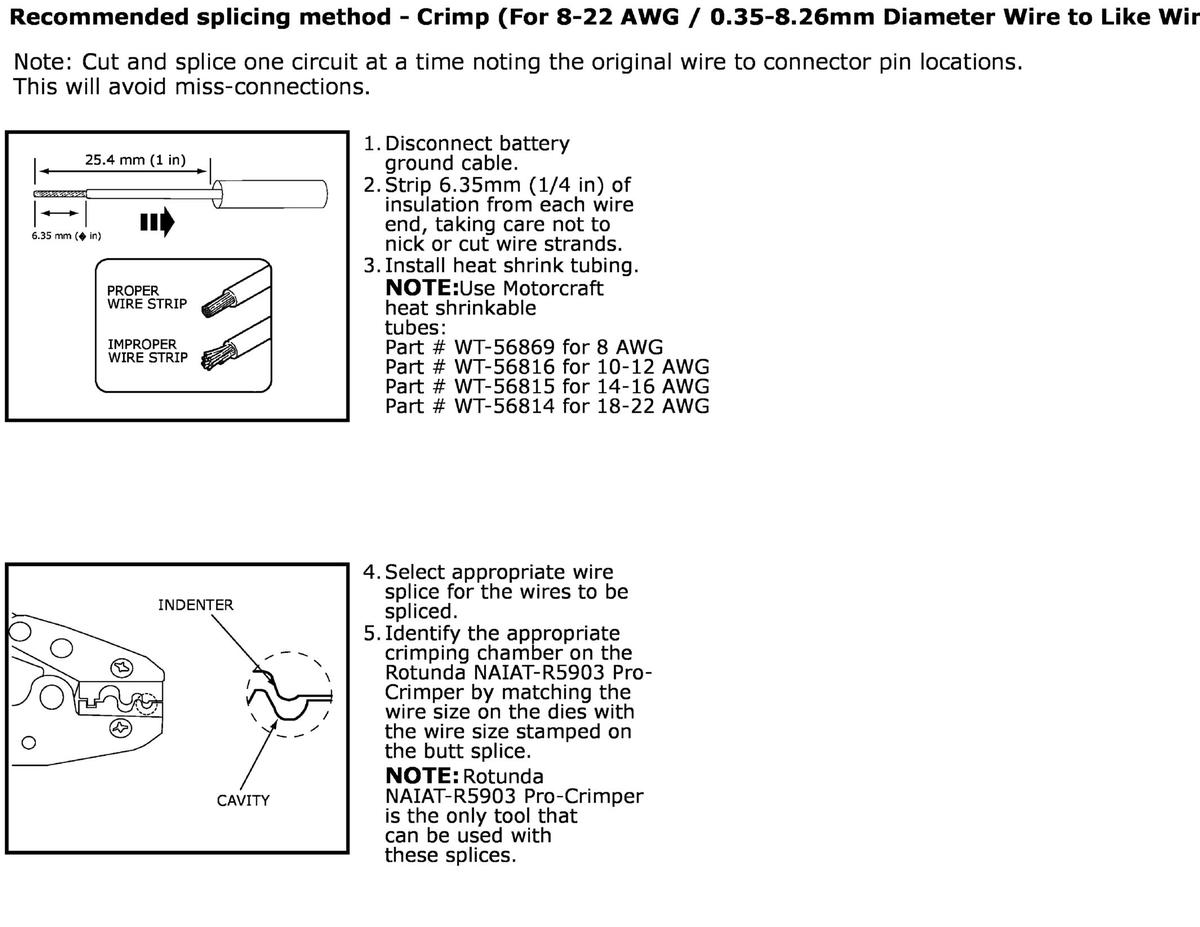 Recommended splicing method - Crimp (For 8-22 AWG / 0.35-8.26mm Diameter Wire to Like Wir

Note: Cut and splice one circuit at a time noting the original wire to connector pin locations. This will avoid miss-connections.

25.4 mm (1 in)

6.35 mm (◆ in)

PROPER WIRE STRIP

IMPROPER WIRE STRIP

1. Disconnect battery ground cable.
2. Strip 6.35mm (1/4 in) of insulation from each wire end, taking care not to nick or cut wire strands.
3. Install heat shrink tubing.
NOTE:Use Motorcraft heat shrinkable tubes:
Part # WT-56869 for 8 AWG
Part # WT-56816 for 10-12 AWG
Part # WT-56815 for 14-16 AWG
Part # WT-56814 for 18-22 AWG

INDENTER

CAVITY

4. Select appropriate wire splice for the wires to be spliced.
5. Identify the appropriate crimping chamber on the Rotunda NAIAT-R5903 Pro-Crimper by matching the wire size on the dies with the wire size stamped on the butt splice.
NOTE: Rotunda NAIAT-R5903 Pro-Crimper is the only tool that can be used with these splices.