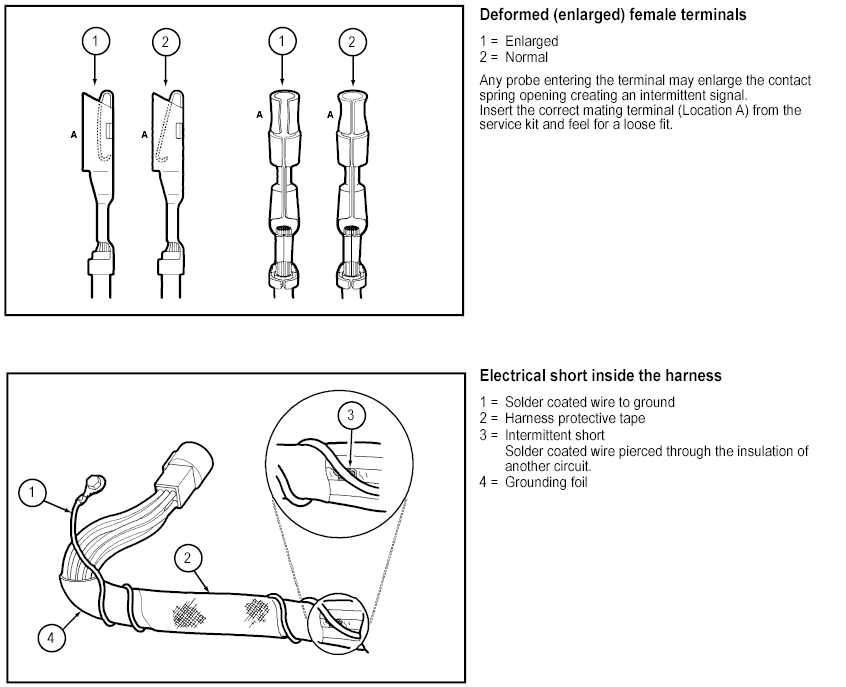 1
2
1
2
A
A
A
A

Deformed (enlarged) female terminals

1 = Enlarged
2 = Normal

Any probe entering the terminal may enlarge the contact spring opening creating an intermittent signal.
Insert the correct mating terminal (Location A) from the service kit and feel for a loose fit.

3
1
2
4

Electrical short inside the harness

1 = Solder coated wire to ground
2 = Harness protective tape
3 = Intermittent short
Solder coated wire pierced through the insulation of another circuit.
4 = Grounding foil