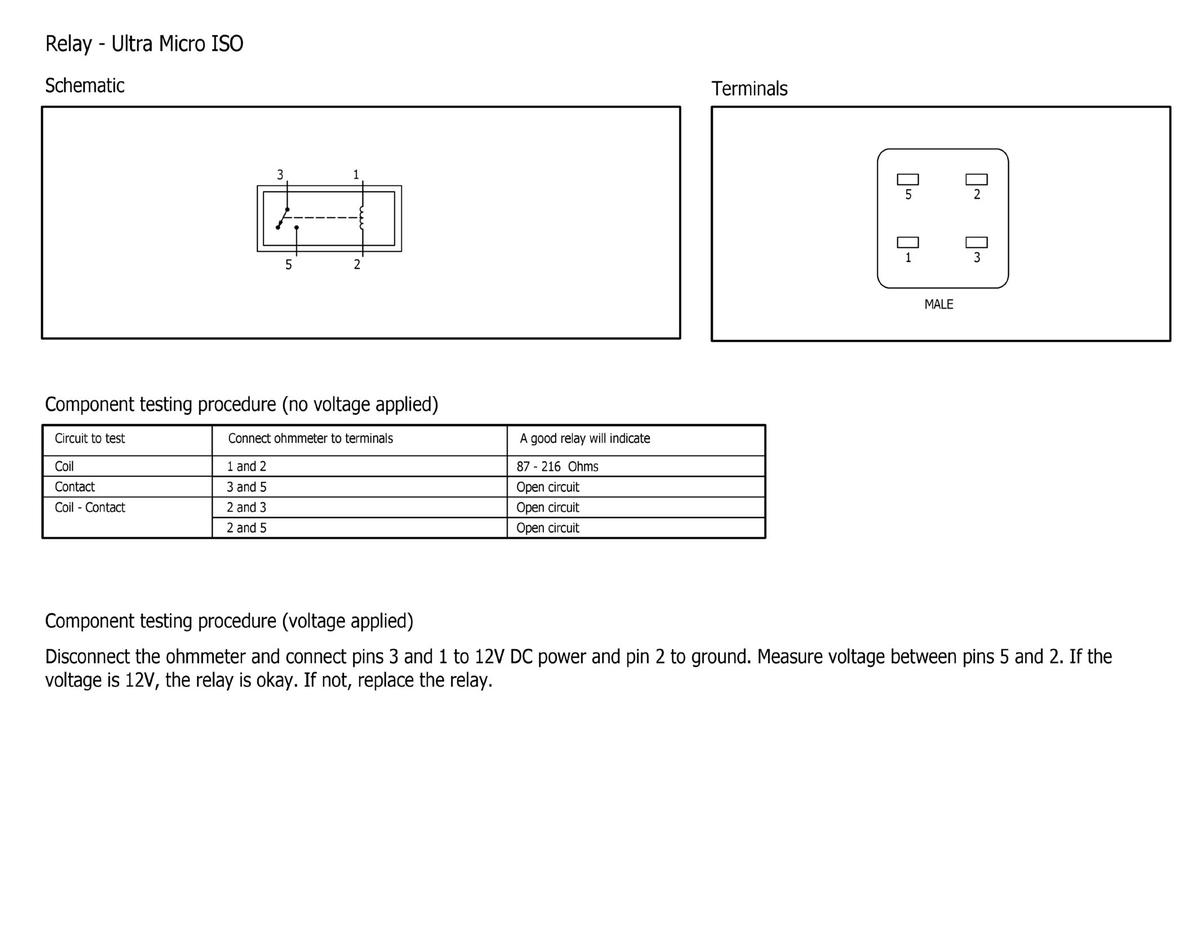 Relay - Ultra Micro ISO

Schematic

3 1
5 2

Terminals

5 2
1 3
MALE

Component testing procedure (no voltage applied)

| Circuit to test | Connect ohmmeter to terminals | A good relay will indicate |
|---|---|---|
| Coil | 1 and 2 | 87 - 216 Ohms |
| Contact | 3 and 5 | Open circuit |
| Coil - Contact | 2 and 3 | Open circuit |
| | 2 and 5 | Open circuit |

Component testing procedure (voltage applied)

Disconnect the ohmmeter and connect pins 3 and 1 to 12V DC power and pin 2 to ground. Measure voltage between pins 5 and 2. If the voltage is 12V, the relay is okay. If not, replace the relay.