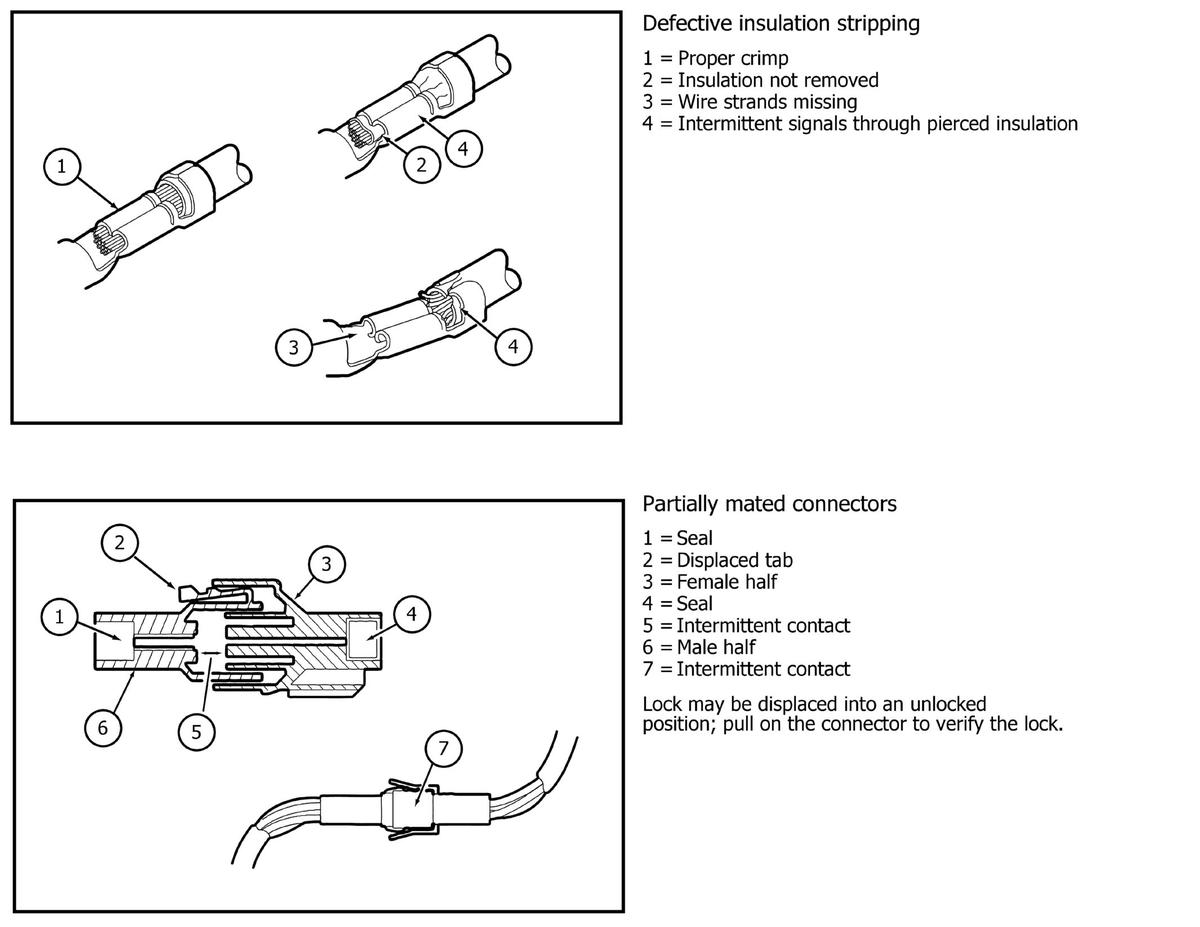 1

2

4

3

4

Defective insulation stripping

1 = Proper crimp
2 = Insulation not removed
3 = Wire strands missing
4 = Intermittent signals through pierced insulation

2

3

1

4

6

5

7

Partially mated connectors

1 = Seal
2 = Displaced tab
3 = Female half
4 = Seal
5 = Intermittent contact
6 = Male half
7 = Intermittent contact

Lock may be displaced into an unlocked position; pull on the connector to verify the lock.