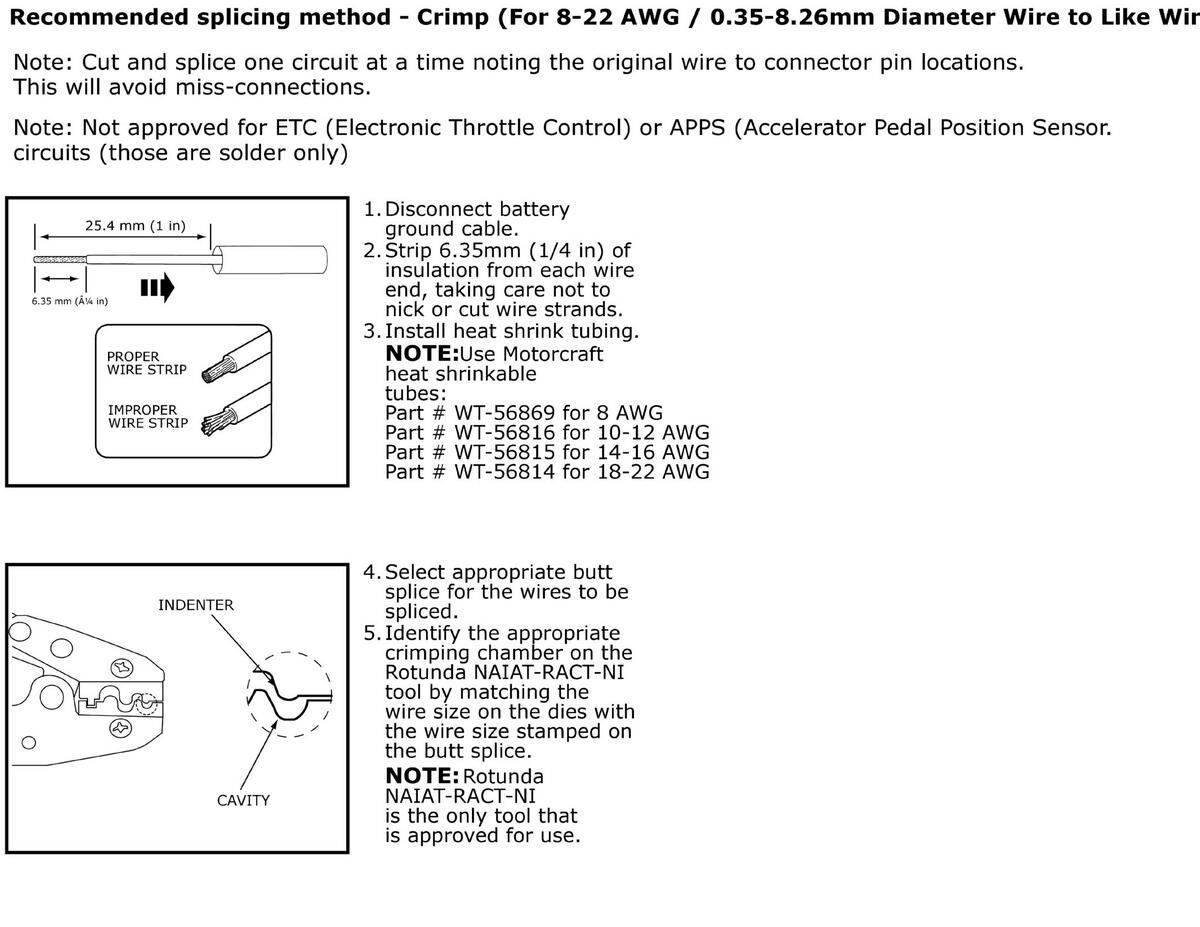 Recommended splicing method - Crimp (For 8-22 AWG / 0.35-8.26mm Diameter Wire to Like Wir

Note: Cut and splice one circuit at a time noting the original wire to connector pin locations. This will avoid miss-connections.

Note: Not approved for ETC (Electronic Throttle Control) or APPS (Accelerator Pedal Position Sensor. circuits (those are solder only)

25.4 mm (1 in)

6.35 mm (Â¼ in)

PROPER WIRE STRIP

IMPROPER WIRE STRIP

1. Disconnect battery ground cable.
2. Strip 6.35mm (1/4 in) of insulation from each wire end, taking care not to nick or cut wire strands.
3. Install heat shrink tubing.
NOTE:Use Motorcraft heat shrinkable tubes:
Part # WT-56869 for 8 AWG
Part # WT-56816 for 10-12 AWG
Part # WT-56815 for 14-16 AWG
Part # WT-56814 for 18-22 AWG

INDENTER

CAVITY

4. Select appropriate butt splice for the wires to be spliced.
5. Identify the appropriate crimping chamber on the Rotunda NAIAT-RACT-NI tool by matching the wire size on the dies with the wire size stamped on the butt splice.
NOTE: Rotunda NAIAT-RACT-NI is the only tool that is approved for use.